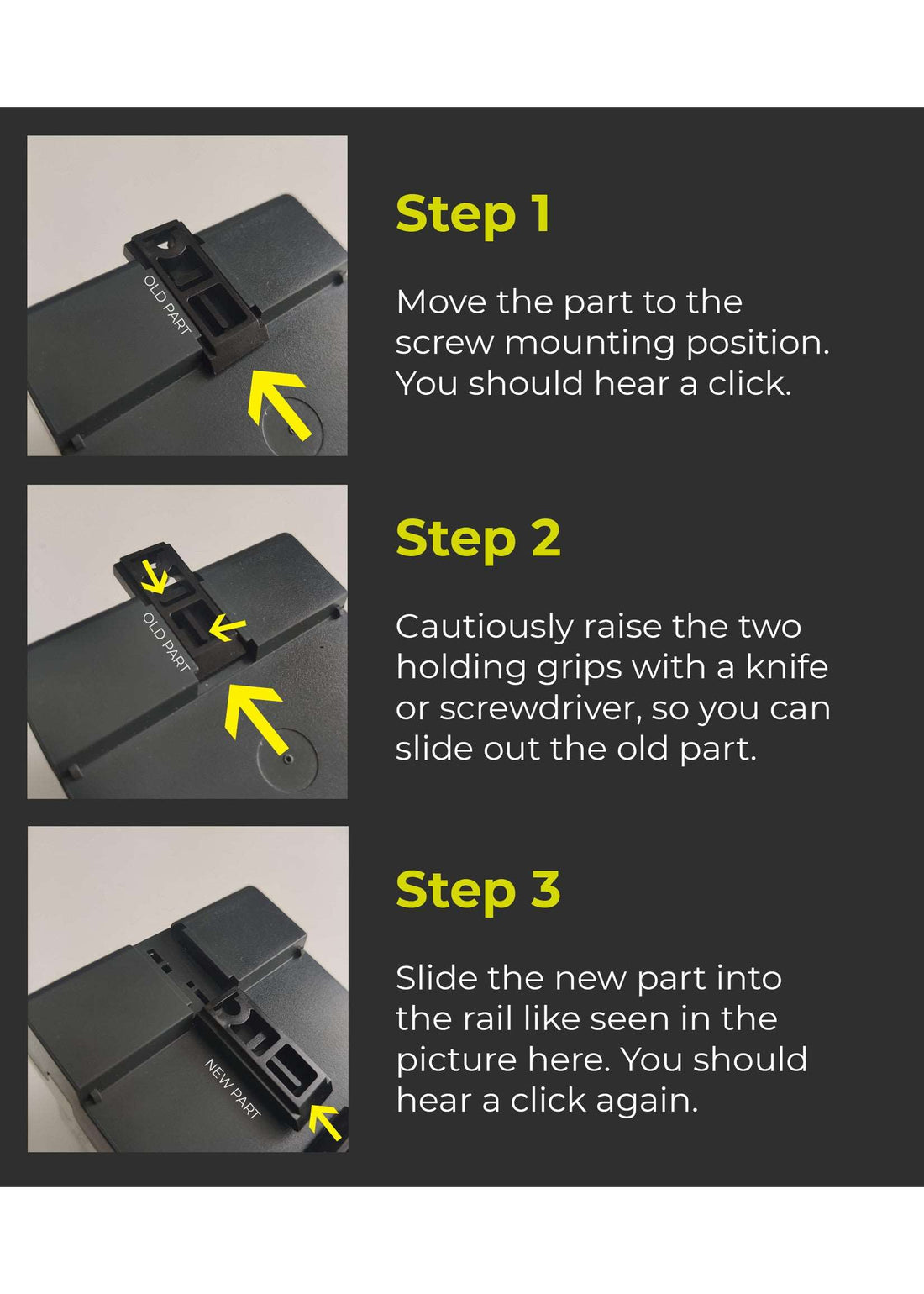 OLD PART

Step 1

Move the part to the screw mounting position. You should hear a click.

OLD PART

Step 2

Cautiously raise the two holding grips with a knife or screwdriver, so you can slide out the old part.

NEW PART

Step 3

Slide the new part into the rail like seen in the picture here. You should hear a click again.