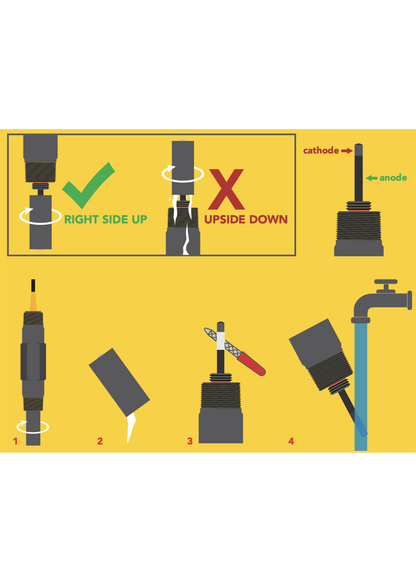 RIGHT SIDE UP

X
UPSIDE DOWN

cathode
anode

1

2

3

4