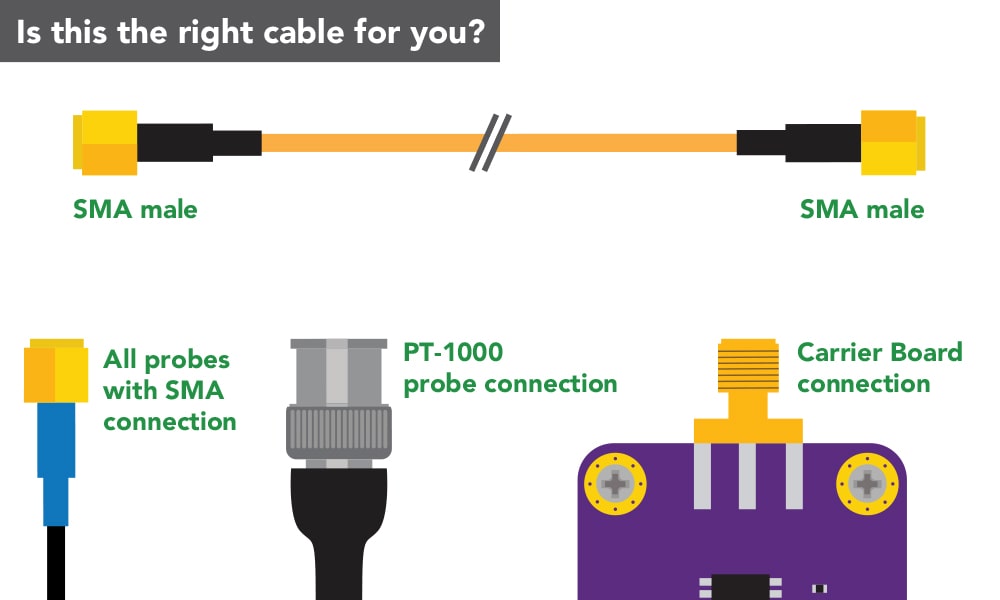 Is this the right cable for you?

SMA male

SMA male

All probes with SMA connection

PT-1000 probe connection

Carrier Board connection