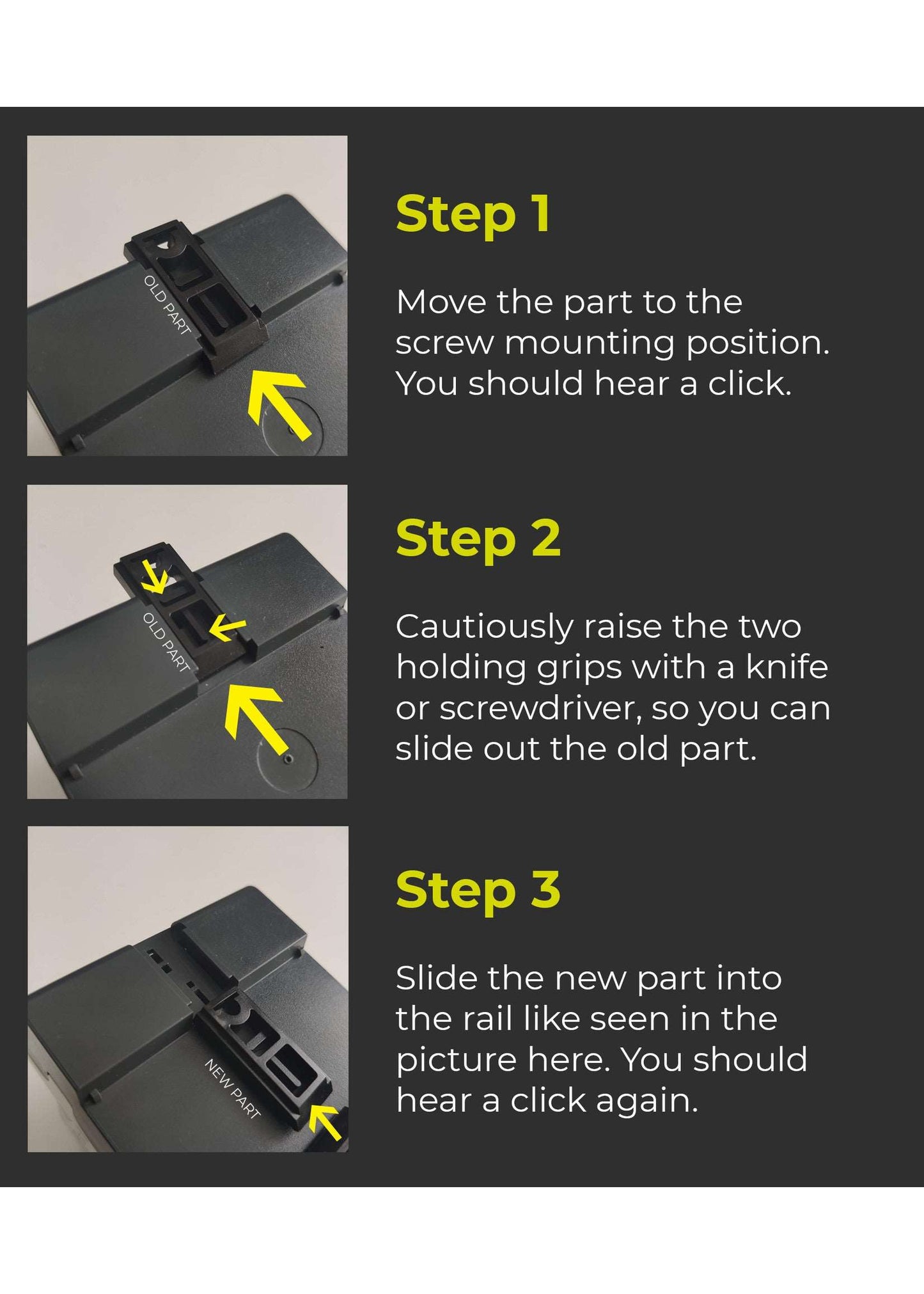 OLD PART

Step 1

Move the part to the screw mounting position. You should hear a click.

OLD PART

Step 2

Cautiously raise the two holding grips with a knife or screwdriver, so you can slide out the old part.

NEW PART

Step 3

Slide the new part into the rail like seen in the picture here. You should hear a click again.