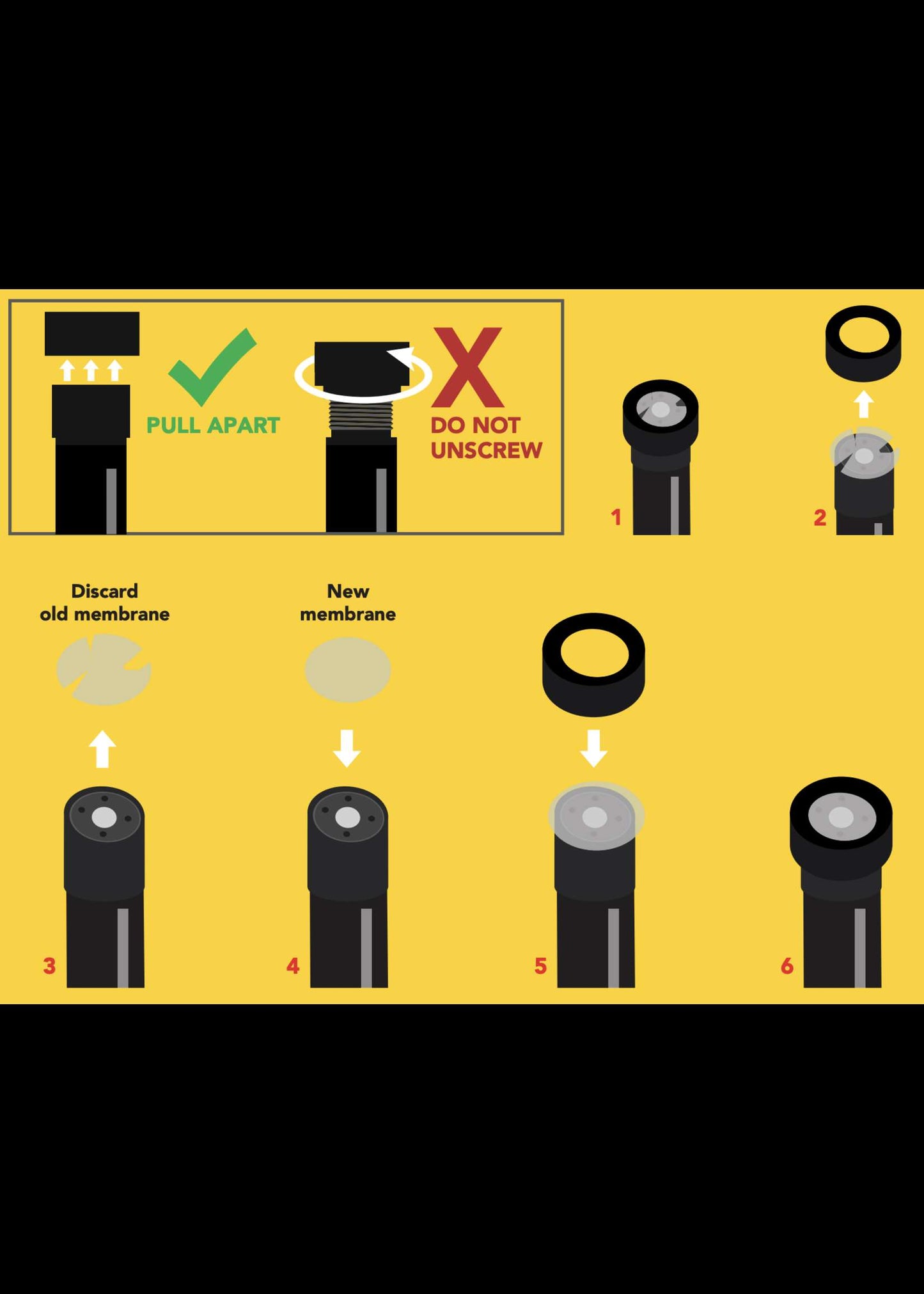 PULL APART

DO NOT UNSCREW

1

2

Discard old membrane

New membrane

3

4

5

6