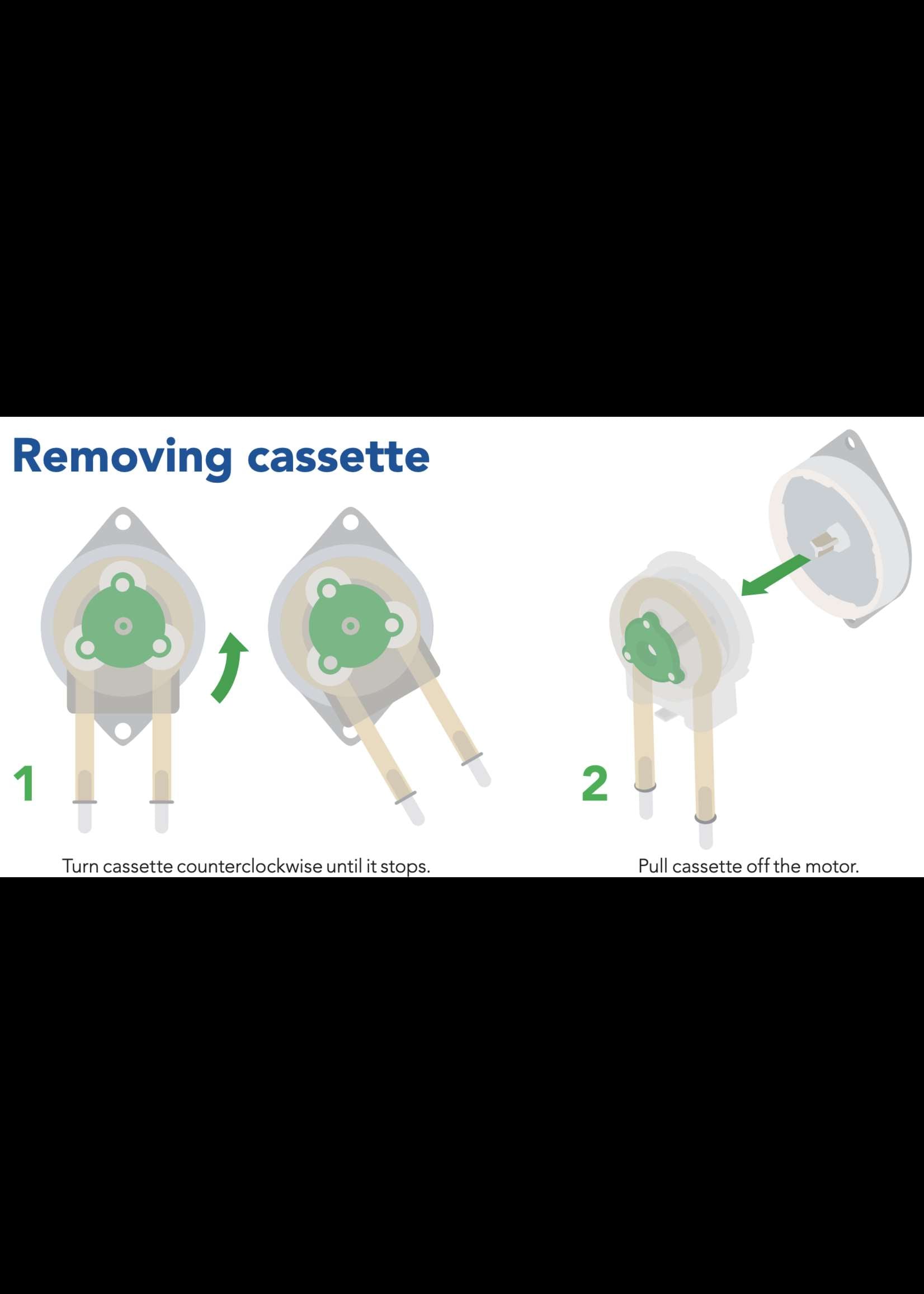 Removing cassette

1

Turn cassette counterclockwise until it stops.

2

Pull cassette off the motor.