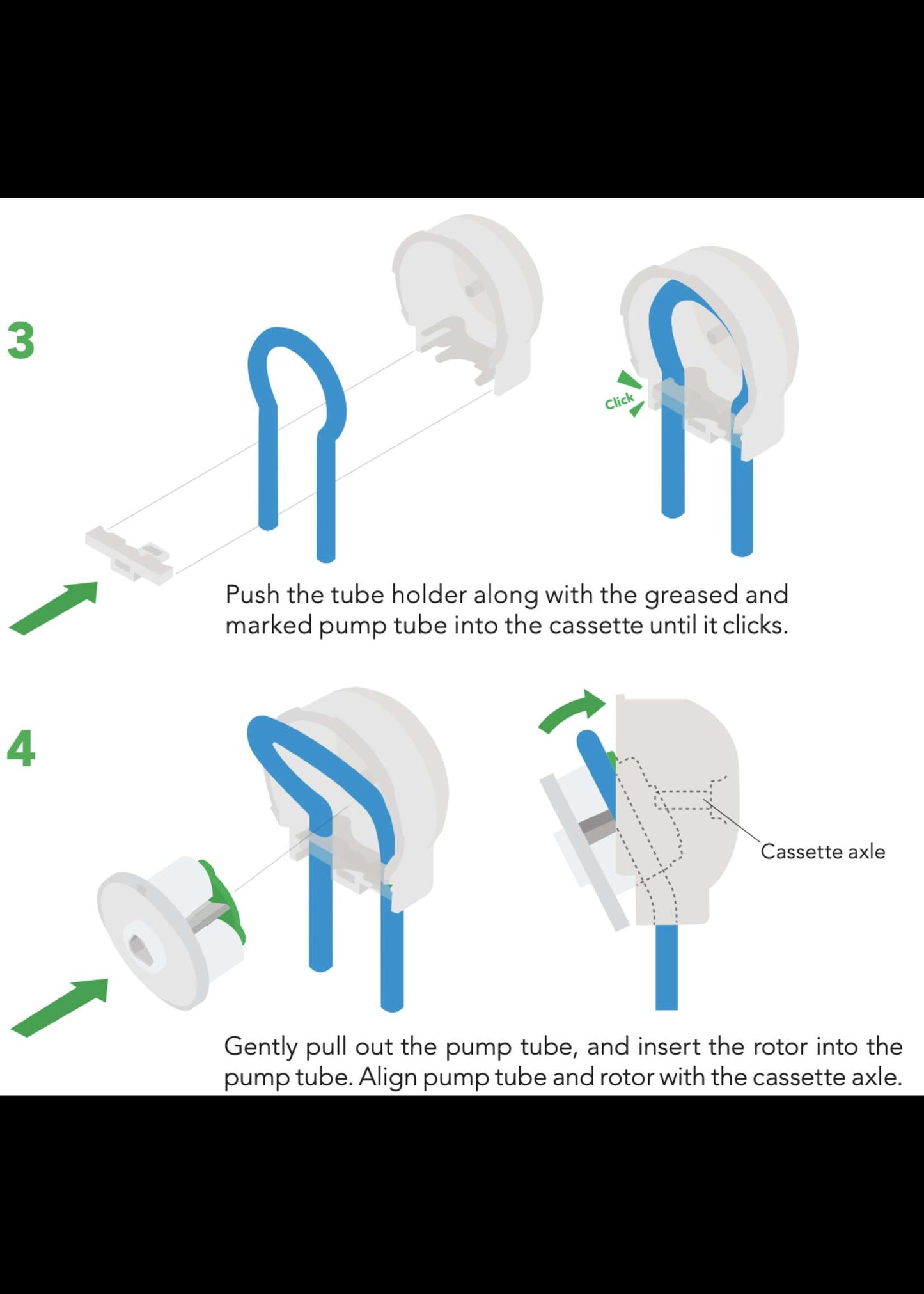 3

Click

Push the tube holder along with the greased and marked pump tube into the cassette until it clicks.

4

Cassette axle

Gently pull out the pump tube, and insert the rotor into the pump tube. Align pump tube and rotor with the cassette axle.